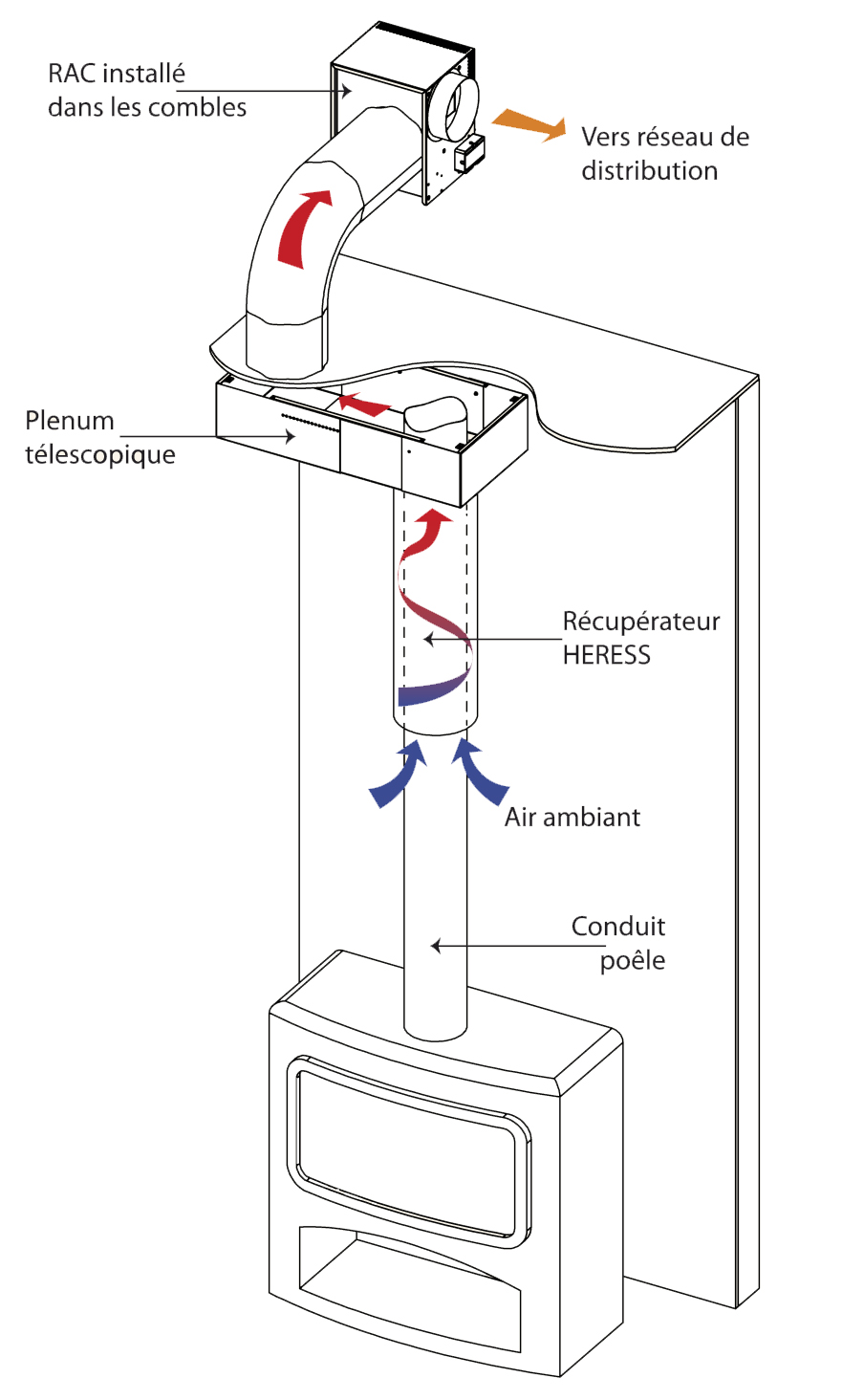 RAC installé dans les combles

Vers réseau de distribution

Plenum télescopique

Récupérateur HERESS

Air ambiant

Conduit poêle